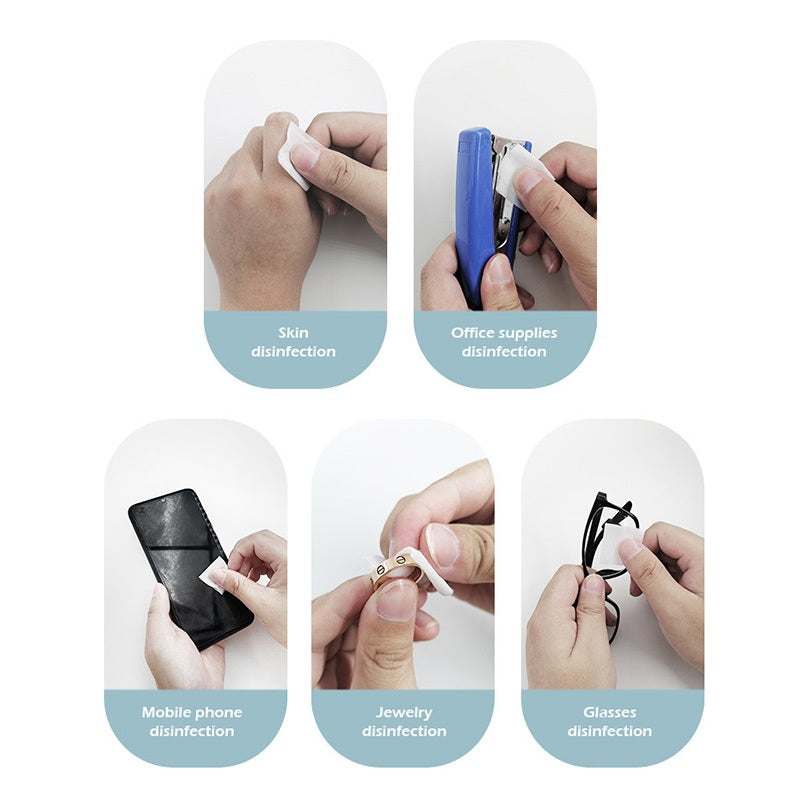 Skin disinfection

Office supplies disinfection

Mobile phone disinfection

Jewelry disinfection

Glasses disinfection